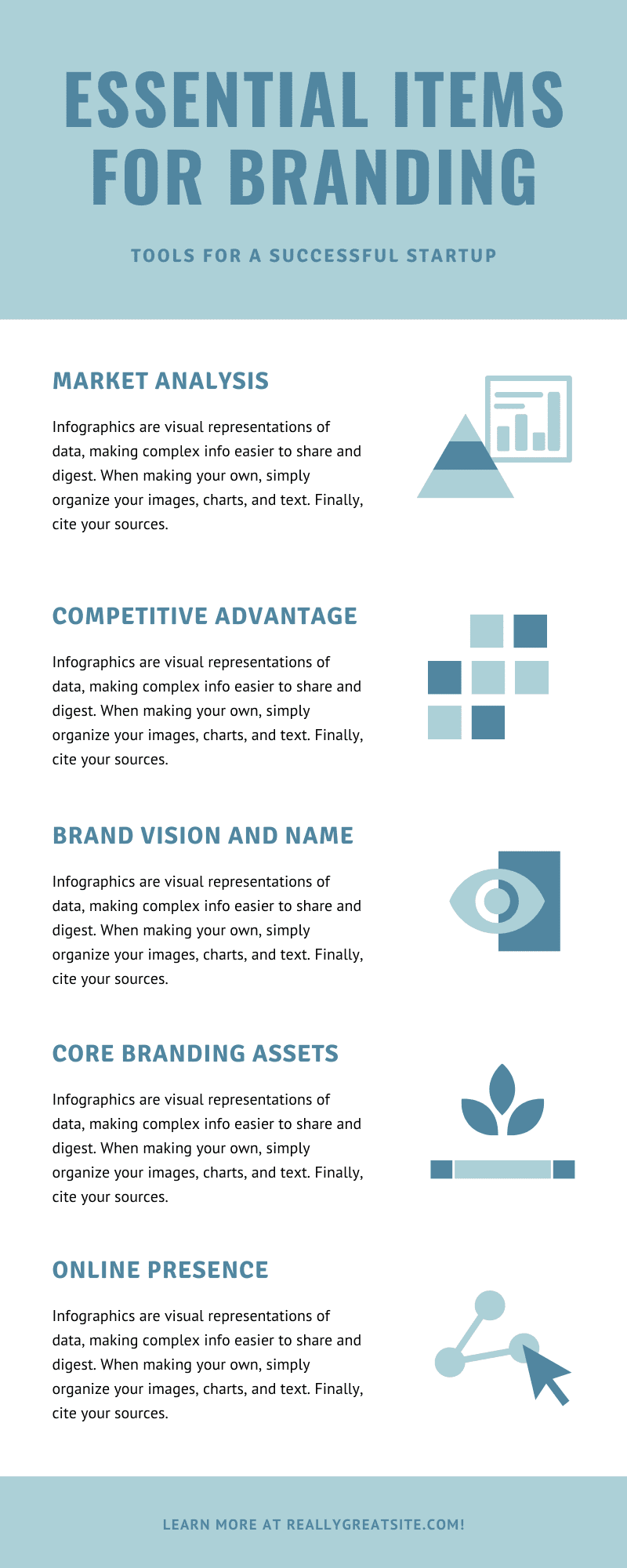 ESSENTIAL ITEMS FOR BRANDING

TOOLS FOR A SUCCESSFUL STARTUP

MARKET ANALYSIS

Infographics are visual representations of data, making complex info easier to share and digest. When making your own, simply organize your images, charts, and text. Finally, cite your sources.

COMPETITIVE ADVANTAGE

Infographics are visual representations of data, making complex info easier to share and digest. When making your own, simply organize your images, charts, and text. Finally, cite your sources.

BRAND VISION AND NAME

Infographics are visual representations of data, making complex info easier to share and digest. When making your own, simply organize your images, charts, and text. Finally, cite your sources.

CORE BRANDING ASSETS

Infographics are visual representations of data, making complex info easier to share and digest. When making your own, simply organize your images, charts, and text. Finally, cite your sources.

ONLINE PRESENCE

Infographics are visual representations of data, making complex info easier to share and digest. When making your own, simply organize your images, charts, and text. Finally, cite your sources.

LEARN MORE AT REALLYGREATSITE.COM!