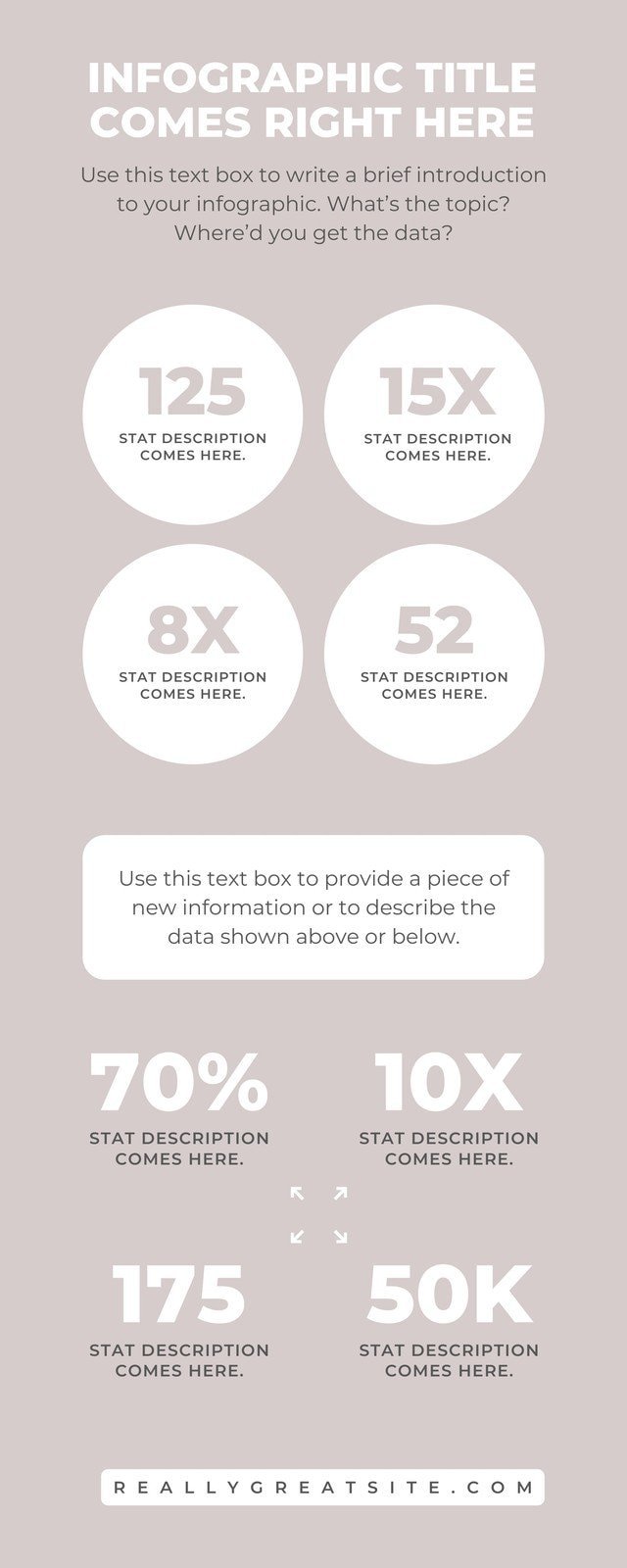 INFOGRAPHIC TITLE COMES RIGHT HERE

Use this text box to write a brief introduction to your infographic. What's the topic? Where'd you get the data?

125
STAT DESCRIPTION COMES HERE.

15X
STAT DESCRIPTION COMES HERE.

8X
STAT DESCRIPTION COMES HERE.

52
STAT DESCRIPTION COMES HERE.

Use this text box to provide a piece of new information or to describe the data shown above or below.

70%
STAT DESCRIPTION COMES HERE.

10X
STAT DESCRIPTION COMES HERE.

175
STAT DESCRIPTION COMES HERE.

50K
STAT DESCRIPTION COMES HERE.

REALLYGREATSITE.COM