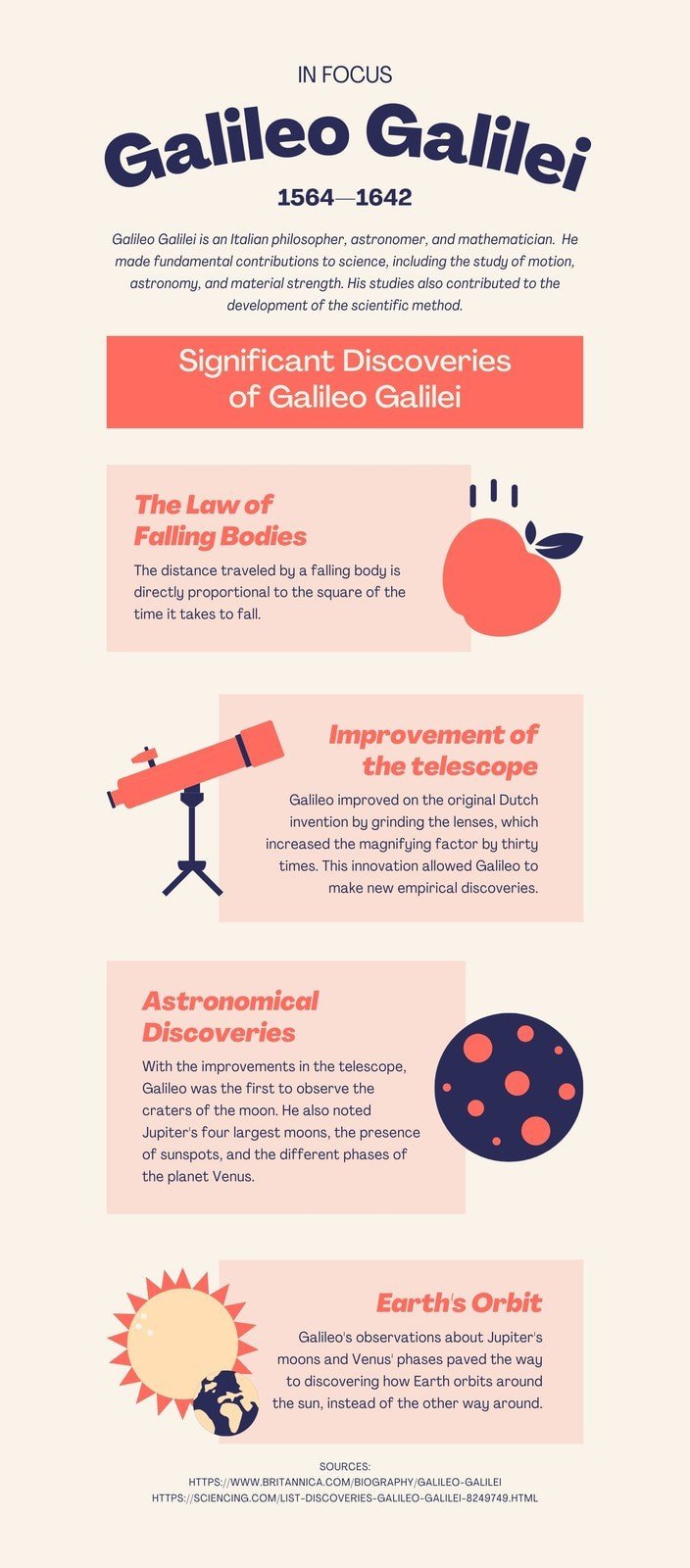 IN FOCUS

Galileo Galilei

1564—1642

Galileo Galilei is an Italian philosopher, astronomer, and mathematician. He made fundamental contributions to science, including the study of motion, astronomy, and material strength. His studies also contributed to the development of the scientific method.

Significant Discoveries of Galileo Galilei

The Law of Falling Bodies

The distance traveled by a falling body is directly proportional to the square of the time it takes to fall.

Improvement of the telescope

Galileo improved on the original Dutch invention by grinding the lenses, which increased the magnifying factor by thirty times. This innovation allowed Galileo to make new empirical discoveries.

Astronomical Discoveries

With the improvements in the telescope, Galileo was the first to observe the craters of the moon. He also noted Jupiter's four largest moons, the presence of sunspots, and the different phases of the planet Venus.

Earth's Orbit

Galileo's observations about Jupiter's moons and Venus' phases paved the way to discovering how Earth orbits around the sun, instead of the other way around.

SOURCES:
HTTPS://WWW.BRITANNICA.COM/BIOGRAPHY/GALILEO-GALILEI
HTTPS://SCIENCING.COM/LIST-DISCOVERIES-GALILEO-GALILEI-8249749.HTML