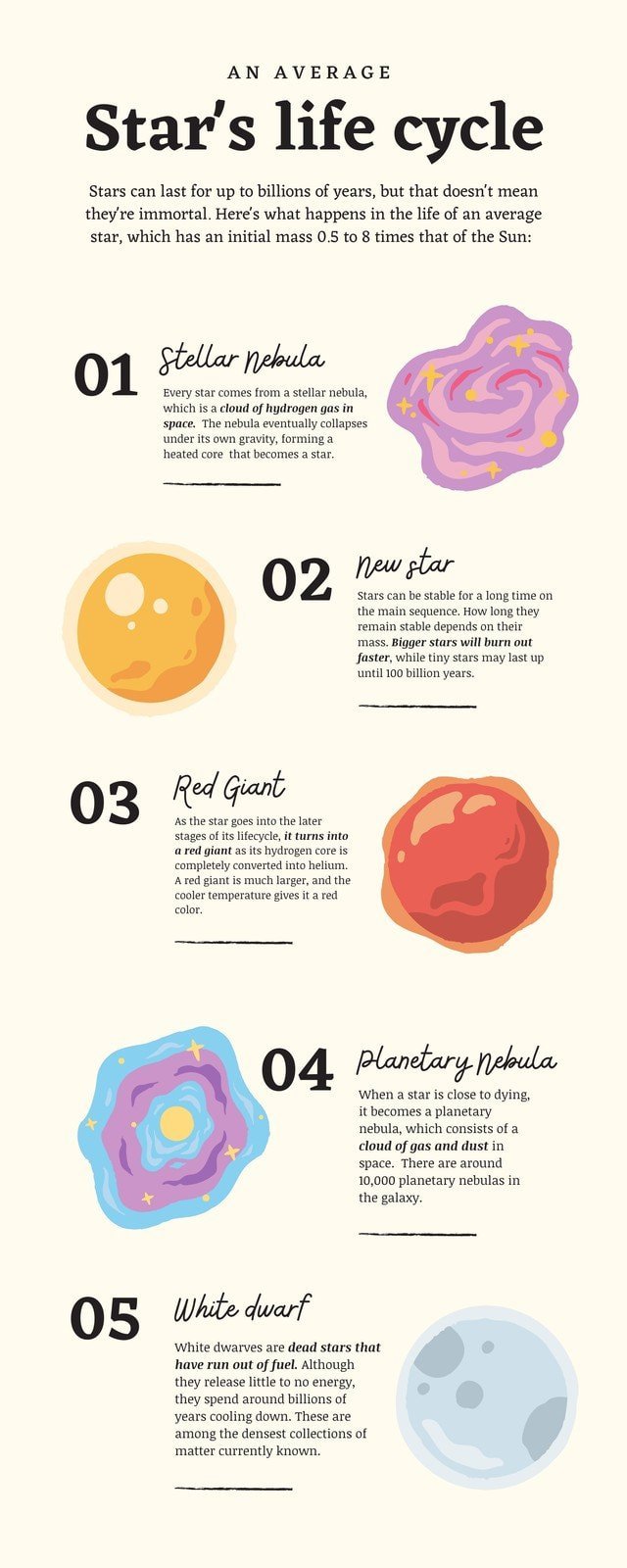 AN AVERAGE

Star's life cycle

Stars can last for up to billions of years, but that doesn't mean they're immortal. Here's what happens in the life of an average star, which has an initial mass 0.5 to 8 times that of the Sun:

01 Stellar Nebula

Every star comes from a stellar nebula, which is a cloud of hydrogen gas in space. The nebula eventually collapses under its own gravity, forming a heated core that becomes a star.

02 New star

Stars can be stable for a long time on the main sequence. How long they remain stable depends on their mass. Bigger stars will burn out faster, while tiny stars may last up until 100 billion years.

03 Red Giant

As the star goes into the later stages of its lifecycle, it turns into a red giant as its hydrogen core is completely converted into helium. A red giant is much larger, and the cooler temperature gives it a red color.

04 Planetary Nebula

When a star is close to dying, it becomes a planetary nebula, which consists of a cloud of gas and dust in space. There are around 10,000 planetary nebulas in the galaxy.

05 White dwarf

White dwarves are dead stars that have run out of fuel. Although they release little to no energy, they spend around billions of years cooling down. These are among the densest collections of matter currently known.