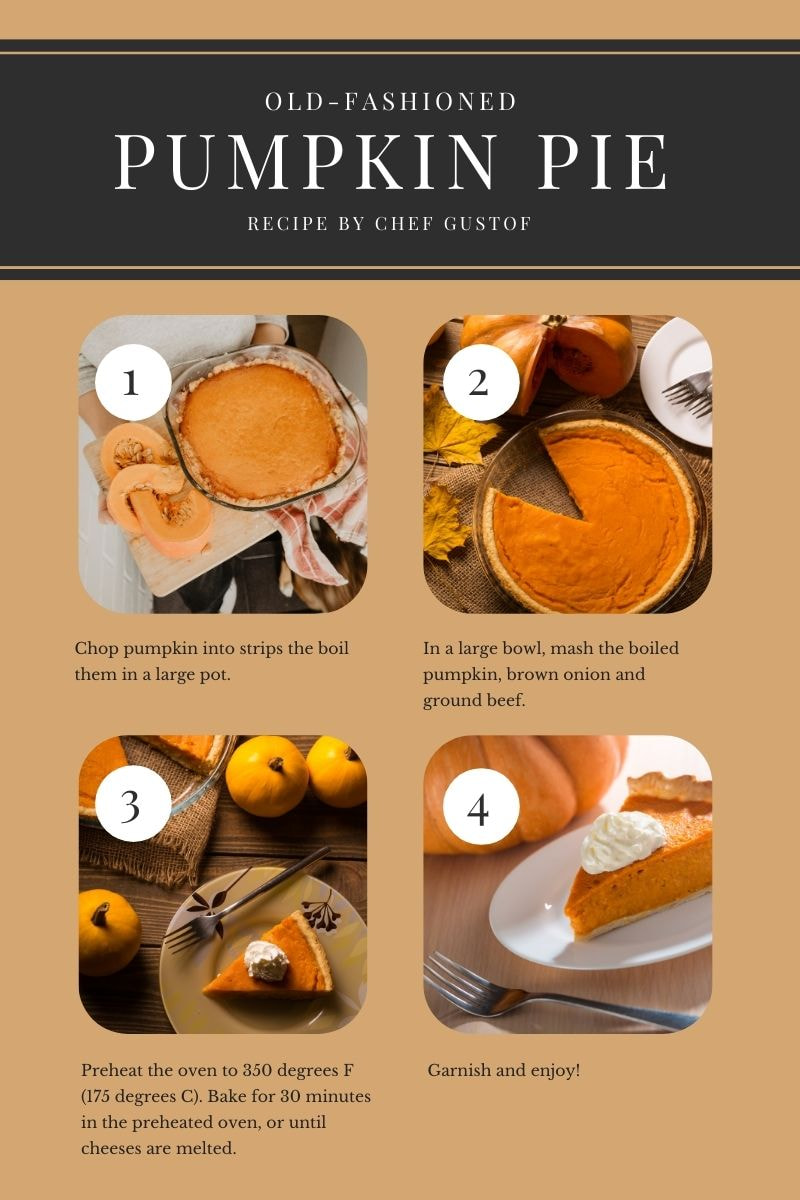 OLD-FASHIONED

PUMPKIN PIE

RECIPE BY CHEF GUSTOF

1

Chop pumpkin into strips the boil them in a large pot.

2

In a large bowl, mash the boiled pumpkin, brown onion and ground beef.

3

Preheat the oven to 350 degrees F (175 degrees C). Bake for 30 minutes in the preheated oven, or until cheeses are melted.

4

Garnish and enjoy!