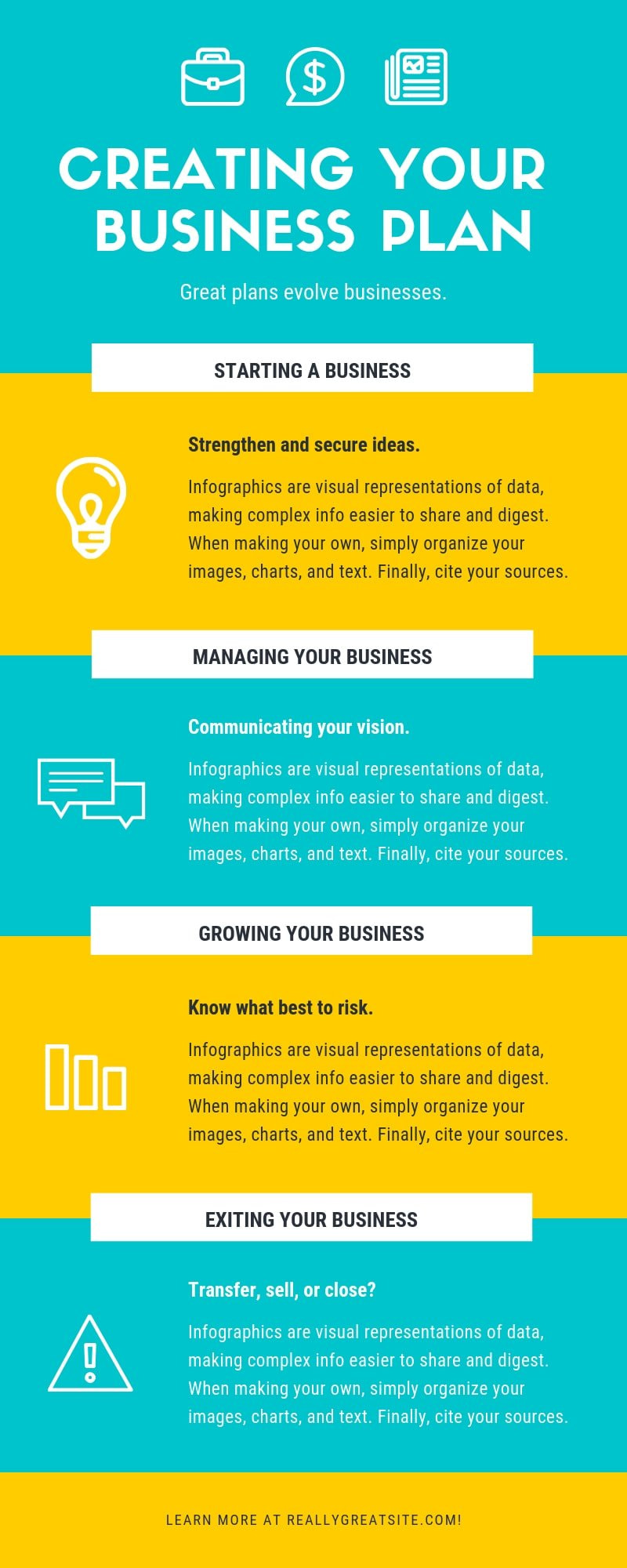 $

CREATING YOUR BUSINESS PLAN

Great plans evolve businesses.

STARTING A BUSINESS

Strengthen and secure ideas.

Infographics are visual representations of data, making complex info easier to share and digest. When making your own, simply organize your images, charts, and text. Finally, cite your sources.

MANAGING YOUR BUSINESS

Communicating your vision.

Infographics are visual representations of data, making complex info easier to share and digest. When making your own, simply organize your images, charts, and text. Finally, cite your sources.

GROWING YOUR BUSINESS

Know what best to risk.

Infographics are visual representations of data, making complex info easier to share and digest. When making your own, simply organize your images, charts, and text. Finally, cite your sources.

EXITING YOUR BUSINESS

Transfer, sell, or close?

Infographics are visual representations of data, making complex info easier to share and digest. When making your own, simply organize your images, charts, and text. Finally, cite your sources.

LEARN MORE AT REALLYGREATSITE.COM!