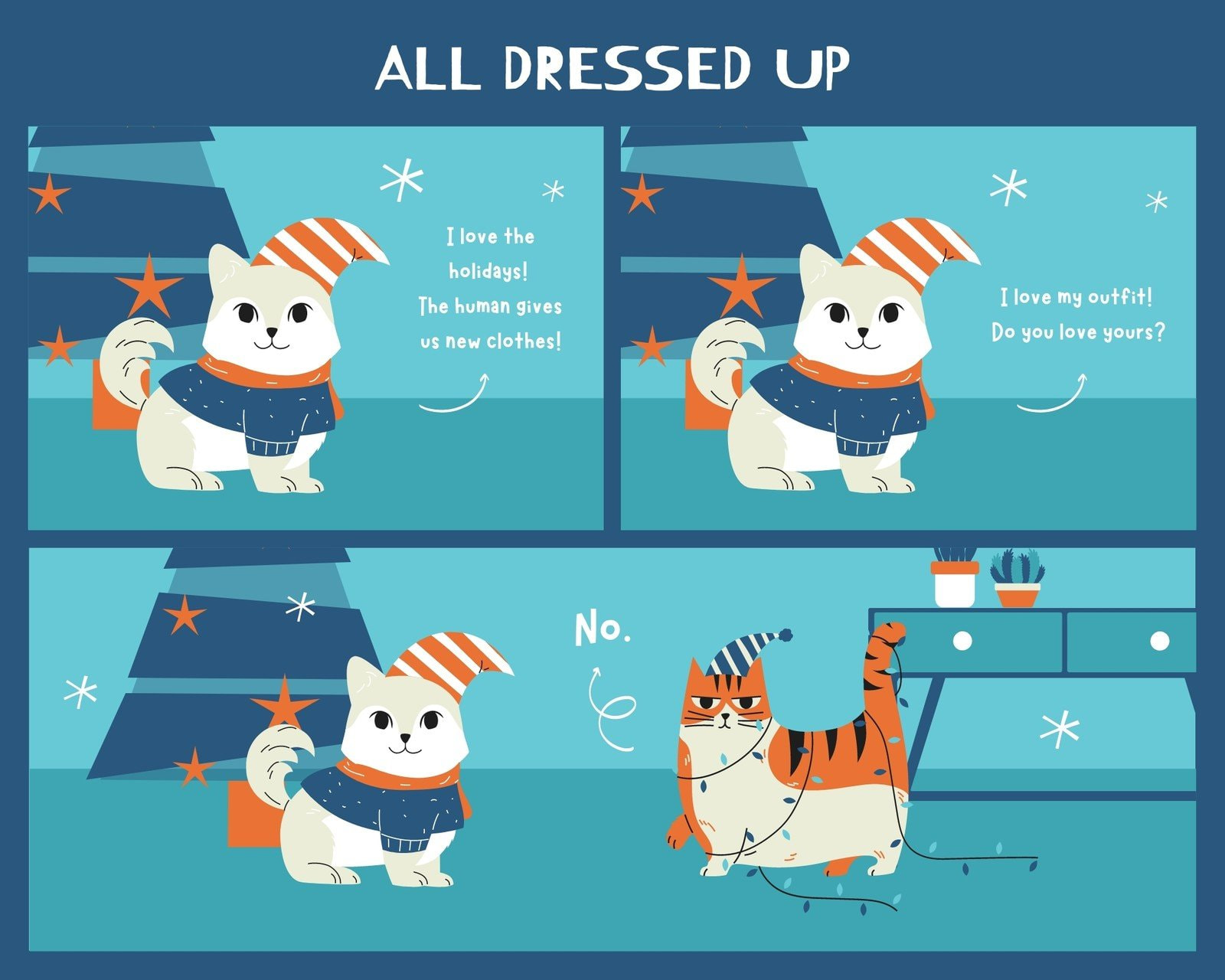 ALL DRESSED UP

I love the holidays! The human gives us new clothes!

I love my outfit! Do you love yours?

No.